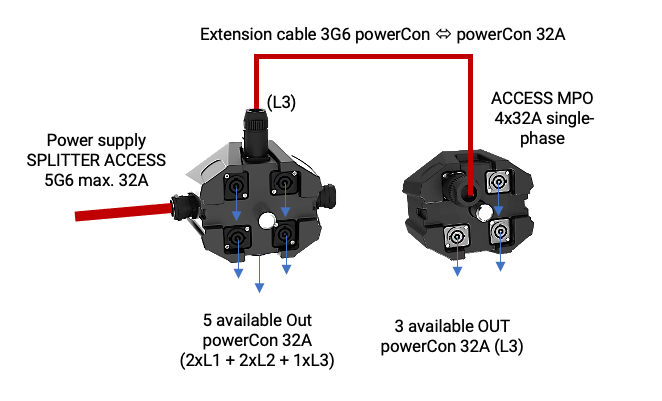 Extension cable 3G6 powerCon ⇔ powerCon 32A

(L3)

ACCESS MPO
4x32A single-phase

Power supply
SPLITTER ACCESS
5G6 max. 32A

5 available Out
powerCon 32A
(2xL1 + 2xL2 + 1xL3)

3 available OUT
powerCon 32A (L3)